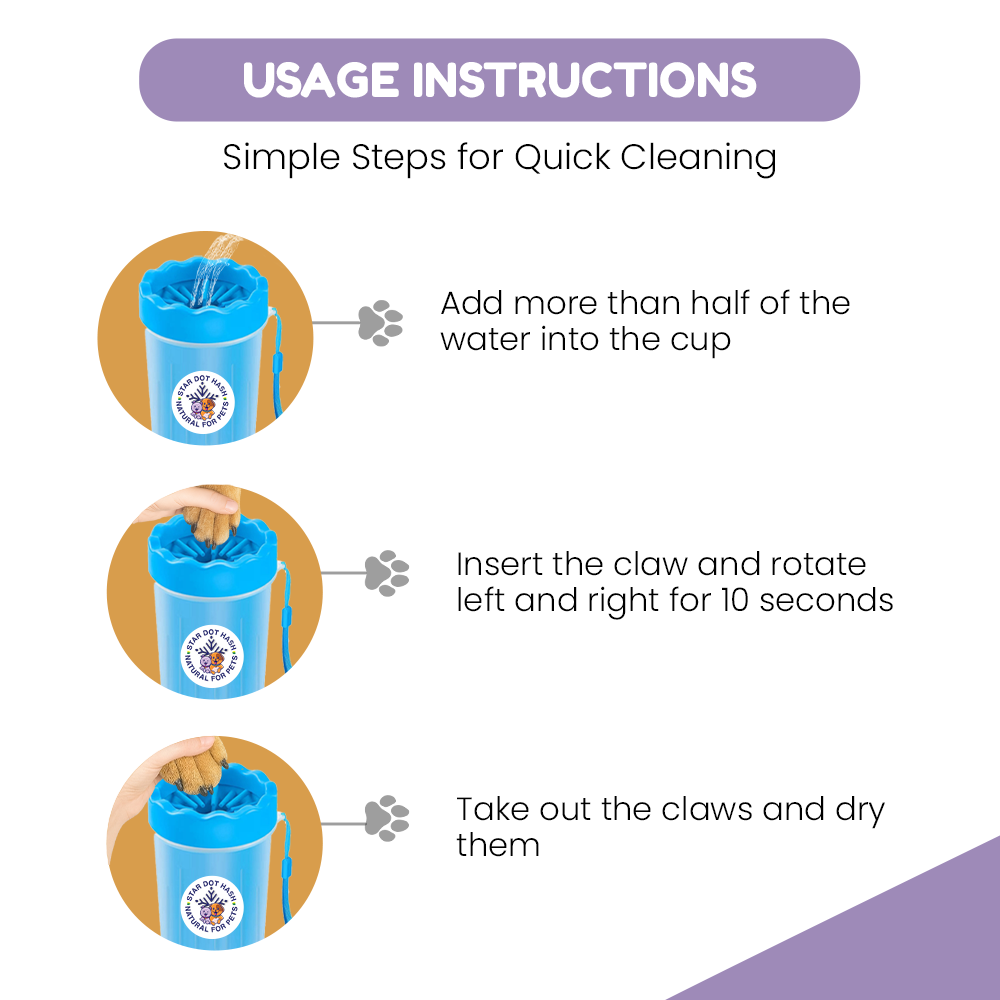 USAGE INSTRUCTIONS

Simple Steps for Quick Cleaning

STAR DOT HASH
NATURAL FOR PETS

Add more than half of the water into the cup

STAR DOT HASH
NATURAL FOR PETS

Insert the claw and rotate left and right for 10 seconds

STAR DOT HASH
NATURAL FOR PETS

Take out the claws and dry them