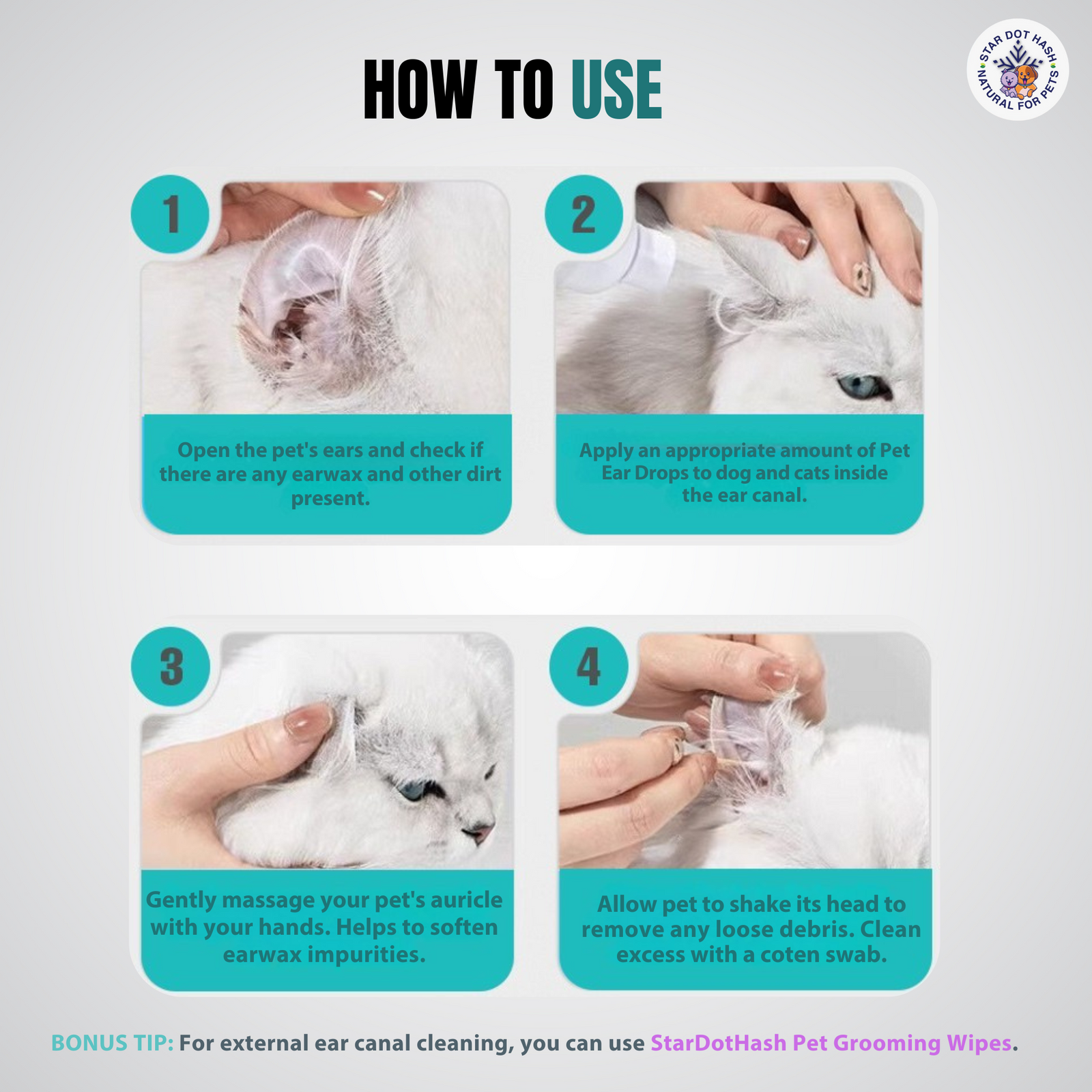 HOW TO USE

STAR DOT HASH NATURAL FOR PETS

1

Open the pet's ears and check if there are any earwax and other dirt present.

2

Apply an appropriate amount of Pet Ear Drops to dog and cats inside the ear canal.

3

Gently massage your pet's auricle with your hands. Helps to soften earwax impurities.

4

Allow pet to shake its head to remove any loose debris. Clean excess with a coten swab.

BONUS TIP: For external ear canal cleaning, you can use StarDotHash Pet Grooming Wipes.