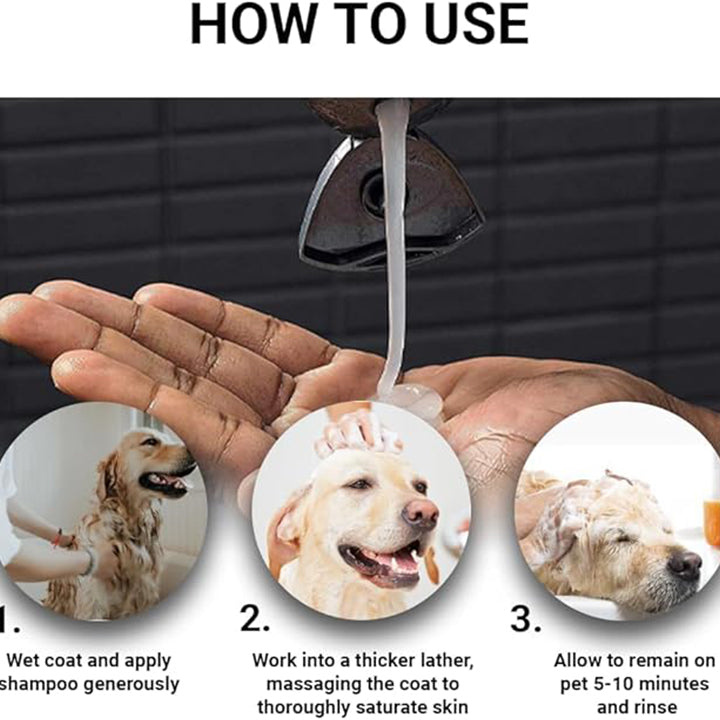 HOW TO USE

1.

Wet coat and apply shampoo generously

2.

Work into a thicker lather, massaging the coat to thoroughly saturate skin

3.

Allow to remain on pet 5-10 minutes and rinse